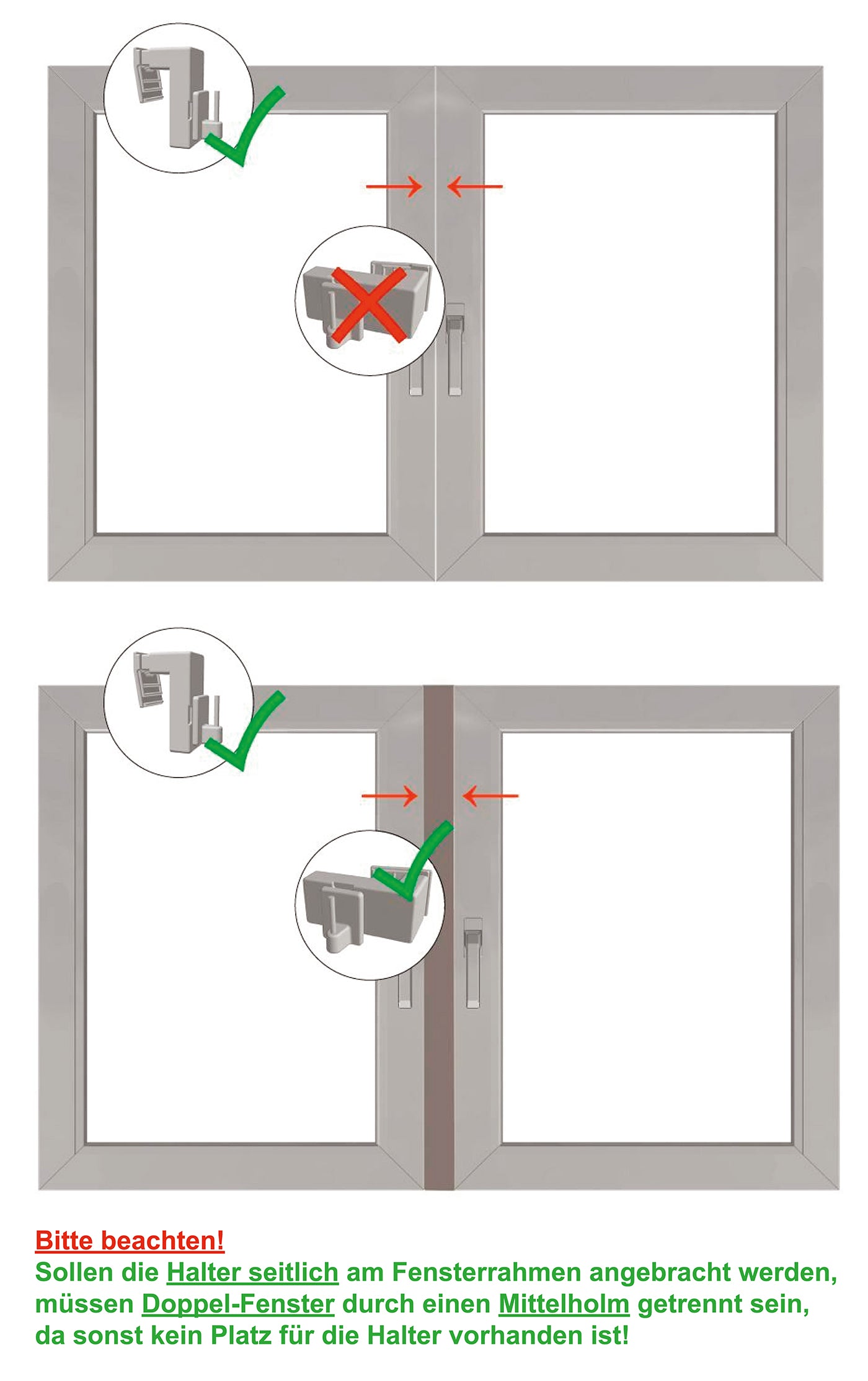 Bitte beachten!
Sollen die Halter seitlich am Fensterrahmen angebracht werden, müssen Doppel-Fenster durch einen Mittelholm getrennt sein, da sonst kein Platz für die Halter vorhanden ist!