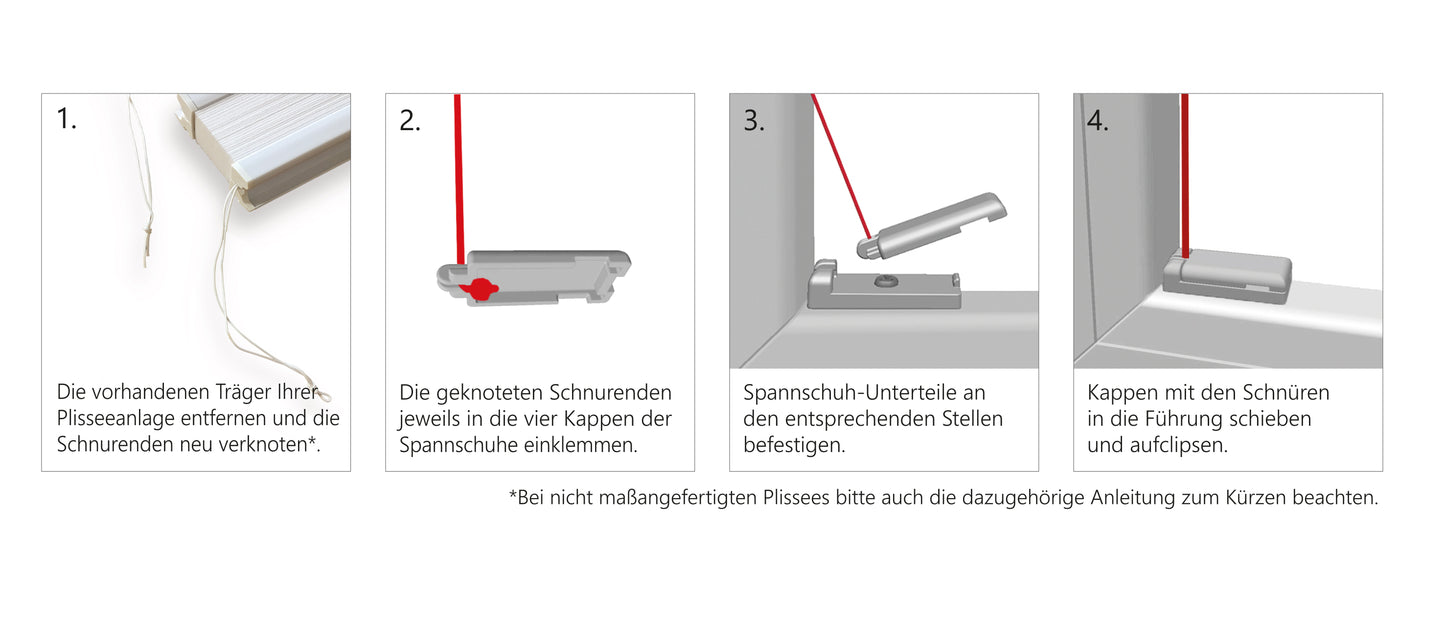 1.

Die vorhandenen Träger Ihrer Plisseeanlage entfernen und die Schnurenden neu verknoten*.

2.

Die geknoteten Schnurenden jeweils in die vier Kappen der Spannschuhe einklemmen.

3.

Spannschuh-Unterteile an den entsprechenden Stellen befestigen.

4.

Kappen mit den Schnüren in die Führung schieben und aufclipsen.

*Bei nicht maßangefertigten Plissees bitte auch die dazugehörige Anleitung zum Kürzen beachten.